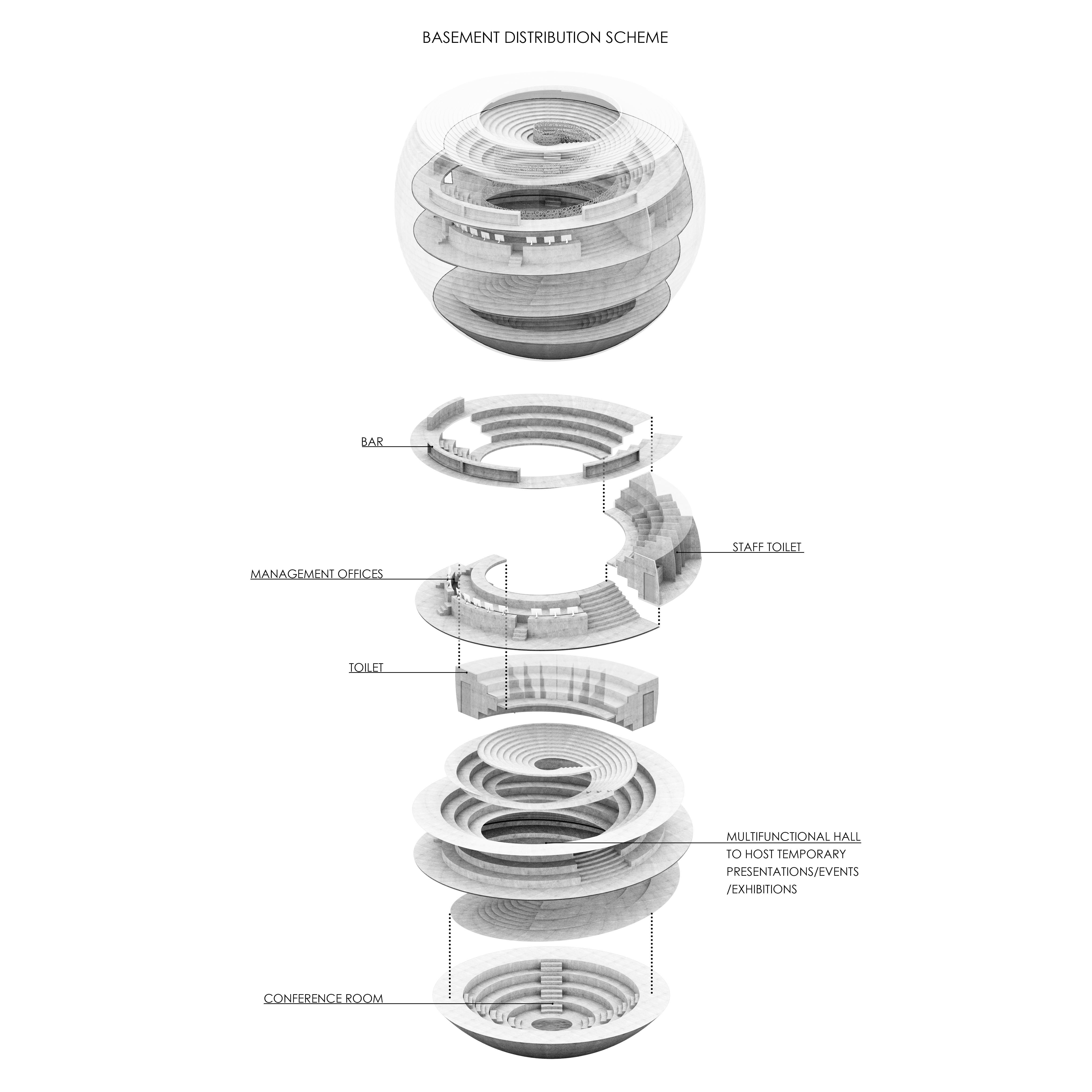 BASEMENT DISTRIBUTION SCHEME

BAR

STAFF TOILET

MANAGEMENT OFFICES

TOILET

MULTIFUNCTIONAL HALL
TO HOST TEMPORARY
PRESENTATIONS/EVENTS
/EXHIBITIONS

CONFERENCE ROOM